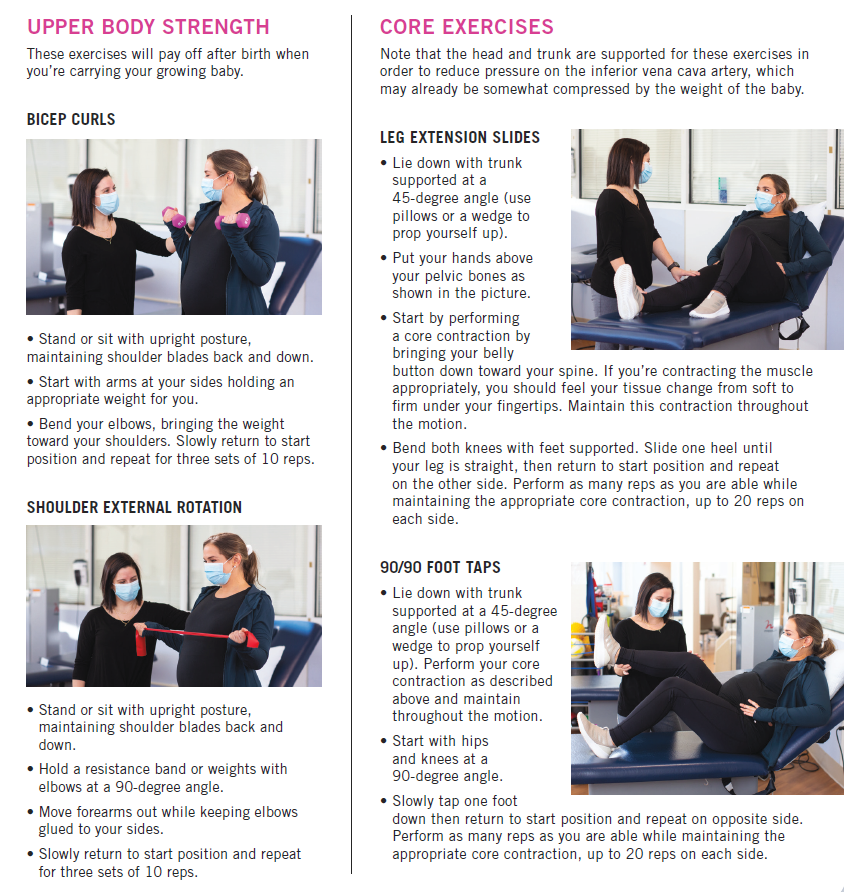 UPPER BODY STRENGTH

These exercises will pay off after birth when you're carrying your growing baby.

BICEP CURLS

• Stand or sit with upright posture, maintaining shoulder blades back and down.

• Start with arms at your sides holding an appropriate weight for you.

• Bend your elbows, bringing the weight toward your shoulders. Slowly return to start position and repeat for three sets of 10 reps.

SHOULDER EXTERNAL ROTATION

• Stand or sit with upright posture, maintaining shoulder blades back and down.

• Hold a resistance band or weights with elbows at a 90-degree angle.

• Move forearms out while keeping elbows glued to your sides.

• Slowly return to start position and repeat for three sets of 10 reps.

CORE EXERCISES

Note that the head and trunk are supported for these exercises in order to reduce pressure on the inferior vena cava artery, which may already be somewhat compressed by the weight of the baby.

LEG EXTENSION SLIDES

• Lie down with trunk supported at a 45-degree angle (use pillows or a wedge to prop yourself up).

• Put your hands above your pelvic bones as shown in the picture.

• Start by performing a core contraction by bringing your belly button down toward your spine. If you're contracting the muscle appropriately, you should feel your tissue change from soft to firm under your fingertips. Maintain this contraction throughout the motion.

• Bend both knees with feet supported. Slide one heel until your leg is straight, then return to start position and repeat on the other side. Perform as many reps as you are able while maintaining the appropriate core contraction, up to 20 reps on each side.

90/90 FOOT TAPS

• Lie down with trunk supported at a 45-degree angle (use pillows or a wedge to prop yourself up). Perform your core contraction as described above and maintain throughout the motion.

• Start with hips and knees at a 90-degree angle.

• Slowly tap one foot down then return to start position and repeat on opposite side. Perform as many reps as you are able while maintaining the appropriate core contraction, up to 20 reps on each side.