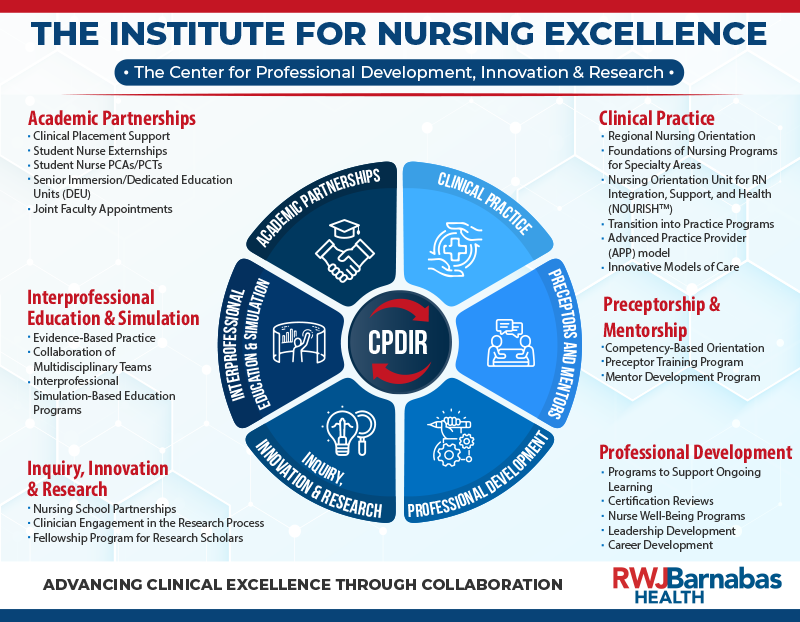 THE INSTITUTE FOR NURSING EXCELLENCE

• The Center for Professional Development, Innovation & Research •

Academic Partnerships
• Clinical Placement Support
• Student Nurse Externships
• Student Nurse PCAs/PCTs
• Senior Immersion/Dedicated Education Units (DEU)
• Joint Faculty Appointments

Interprofessional Education & Simulation
• Evidence-Based Practice
• Collaboration of Multidisciplinary Teams
• Interprofessional Simulation-Based Education Programs

Inquiry, Innovation & Research
• Nursing School Partnerships
• Clinician Engagement in the Research Process
• Fellowship Program for Research Scholars

ACADEMIC PARTNERSHIPS

CLINICAL PRACTICE

PRECEPTORS AND MENTORS

PROFESSIONAL DEVELOPMENT

INQUIRY, INNOVATION & RESEARCH

INTERPROFESSIONAL EDUCATION & SIMULATION

CPDIR

Clinical Practice
• Regional Nursing Orientation
• Foundations of Nursing Programs for Specialty Areas
• Nursing Orientation Unit for RN Integration, Support, and Health (NOURISH™)
• Transition into Practice Programs
• Advanced Practice Provider (APP) model
• Innovative Models of Care

Preceptorship & Mentorship
• Competency-Based Orientation
• Preceptor Training Program
• Mentor Development Program

Professional Development
• Programs to Support Ongoing Learning
• Certification Reviews
• Nurse Well-Being Programs
• Leadership Development
• Career Development

ADVANCING CLINICAL EXCELLENCE THROUGH COLLABORATION

RWJBarnabas HEALTH