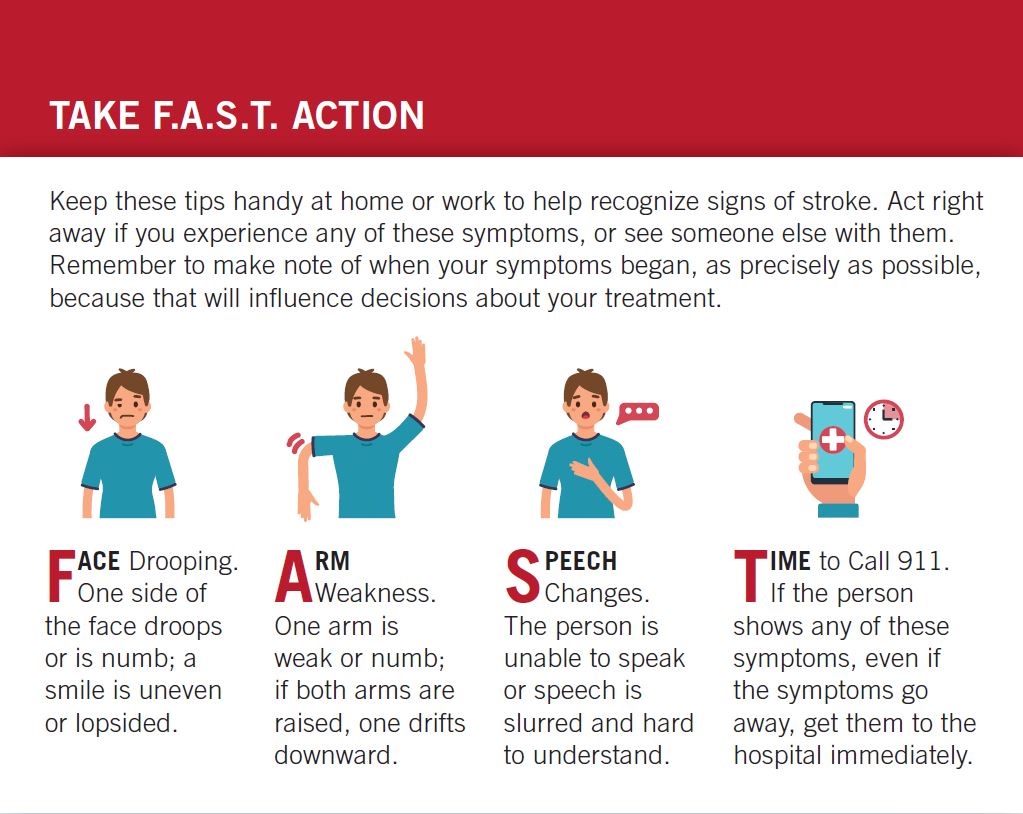 TAKE F.A.S.T. ACTION

Keep these tips handy at home or work to help recognize signs of stroke. Act right away if you experience any of these symptoms, or see someone else with them. Remember to make note of when your symptoms began, as precisely as possible, because that will influence decisions about your treatment.

FACE Drooping. One side of the face droops or is numb; a smile is uneven or lopsided.

ARM Weakness. One arm is weak or numb; if both arms are raised, one drifts downward.

SPEECH Changes. The person is unable to speak or speech is slurred and hard to understand.

TIME to Call 911. If the person shows any of these symptoms, even if the symptoms go away, get them to the hospital immediately.