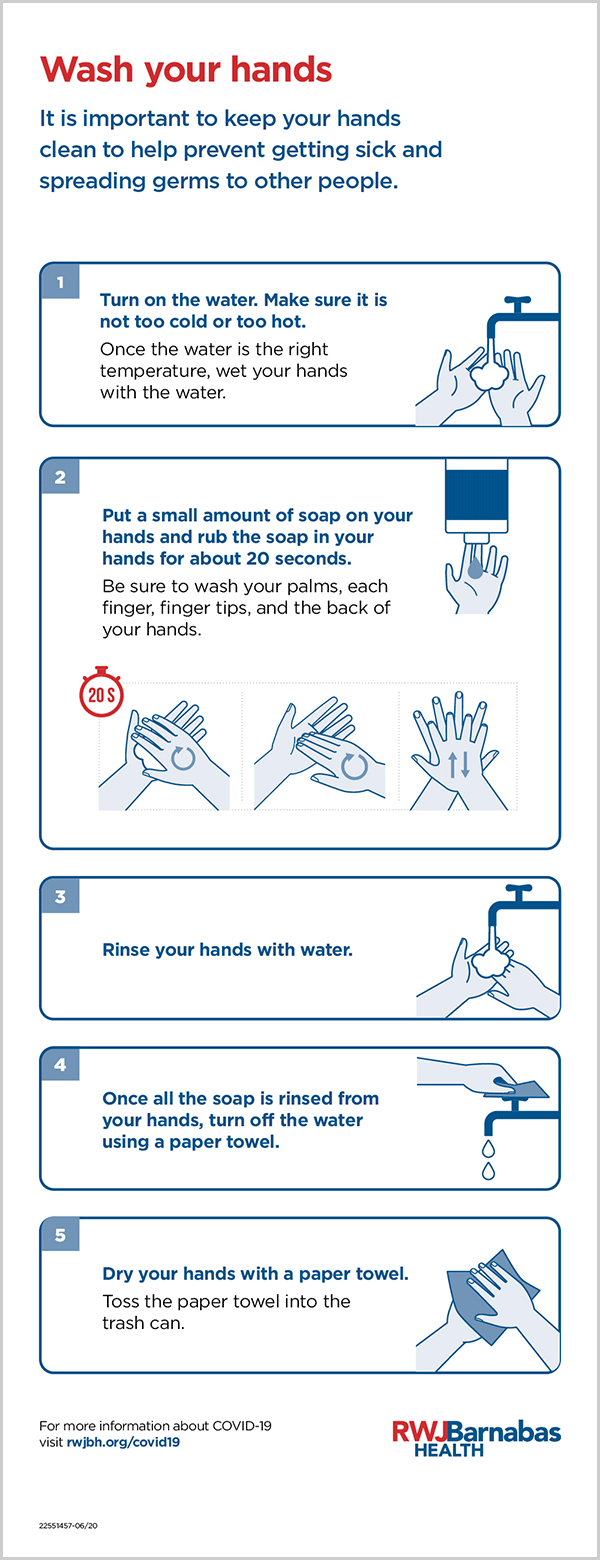 Wash your hands

It is important to keep your hands clean to help prevent getting sick and spreading germs to other people.

1

Turn on the water. Make sure it is not too cold or too hot.

Once the water is the right temperature, wet your hands with the water.

2

Put a small amount of soap on your hands and rub the soap in your hands for about 20 seconds.

Be sure to wash your palms, each finger, finger tips, and the back of your hands.

20 S

3

Rinse your hands with water.

4

Once all the soap is rinsed from your hands, turn off the water using a paper towel.

5

Dry your hands with a paper towel.

Toss the paper towel into the trash can.

For more information about COVID-19 visit rwjbh.org/covid19

RWJBarnabas HEALTH

22551457-06/20