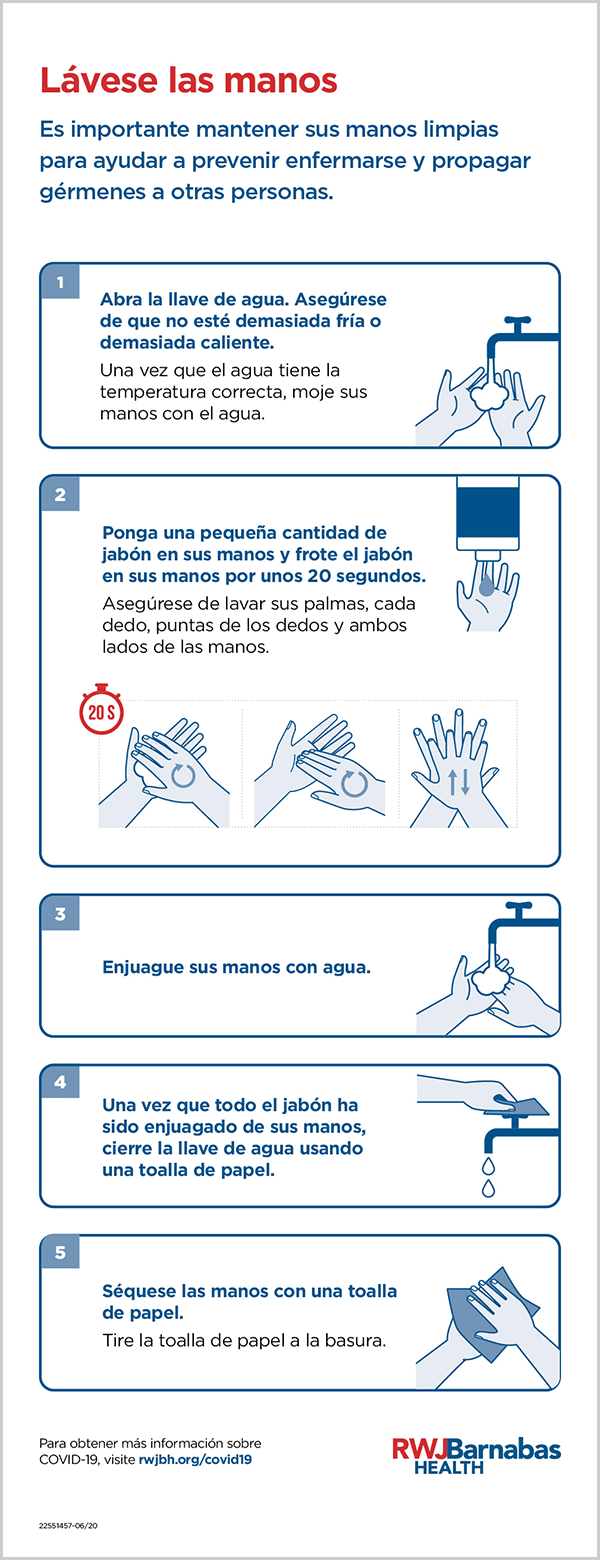 Lávese las manos

Es importante mantener sus manos limpias para ayudar a prevenir enfermarse y propagar gérmenes a otras personas.

1

Abra la llave de agua. Asegúrese de que no esté demasiada fría o demasiada caliente.

Una vez que el agua tiene la temperatura correcta, moje sus manos con el agua.

2

Ponga una pequeña cantidad de jabón en sus manos y frote el jabón en sus manos por unos 20 segundos.

Asegúrese de lavar sus palmas, cada dedo, puntas de los dedos y ambos lados de las manos.

20 S

3

Enjuague sus manos con agua.

4

Una vez que todo el jabón ha sido enjuagado de sus manos, cierre la llave de agua usando una toalla de papel.

5

Séquese las manos con una toalla de papel.

Tire la toalla de papel a la basura.

Para obtener más información sobre COVID-19, visite rwjbh.org/covid19

RWJBarnabas HEALTH

22551457-06/20