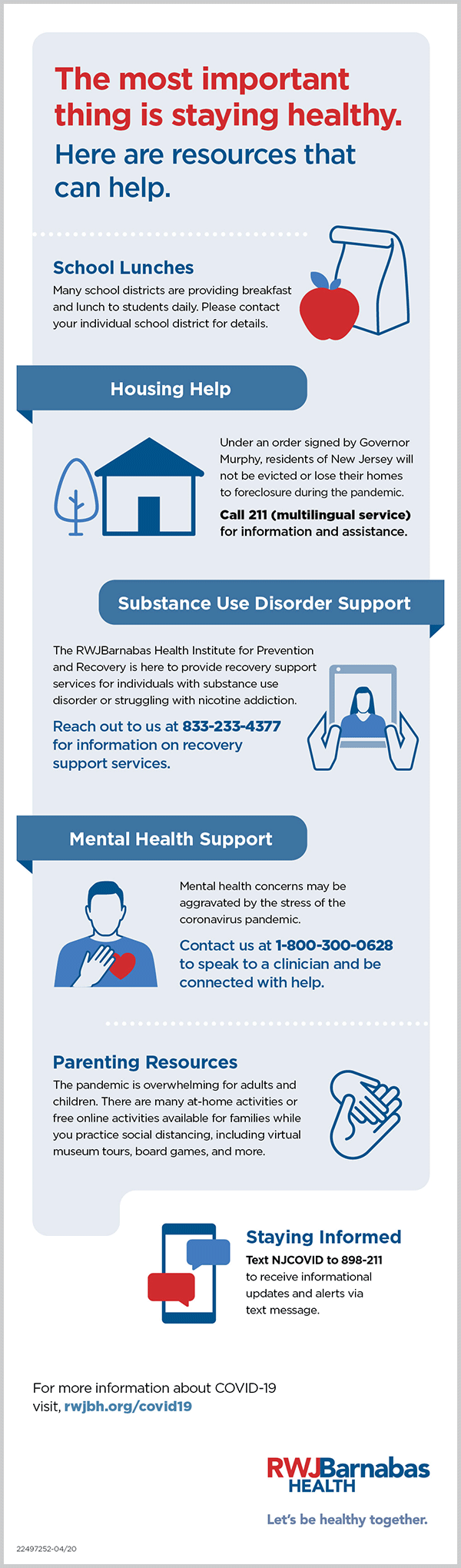 The most important thing is staying healthy.

Here are resources that can help.

School Lunches

Many school districts are providing breakfast and lunch to students daily. Please contact your individual school district for details.

Housing Help

Under an order signed by Governor Murphy, residents of New Jersey will not be evicted or lose their homes to foreclosure during the pandemic.

Call 211 (multilingual service) for information and assistance.

Substance Use Disorder Support

The RWJBarnabas Health Institute for Prevention and Recovery is here to provide recovery support services for individuals with substance use disorder or struggling with nicotine addiction.

Reach out to us at 833-233-4377 for information on recovery support services.

Mental Health Support

Mental health concerns may be aggravated by the stress of the coronavirus pandemic.

Contact us at 1-800-300-0628 to speak to a clinician and be connected with help.

Parenting Resources

The pandemic is overwhelming for adults and children. There are many at-home activities or free online activities available for families while you practice social distancing, including virtual museum tours, board games, and more.

Staying Informed

Text NJCOVID to 898-211 to receive informational updates and alerts via text message.

For more information about COVID-19 visit, rwjbh.org/covid19

RWJBarnabas HEALTH

Let's be healthy together.

22497252-04/20