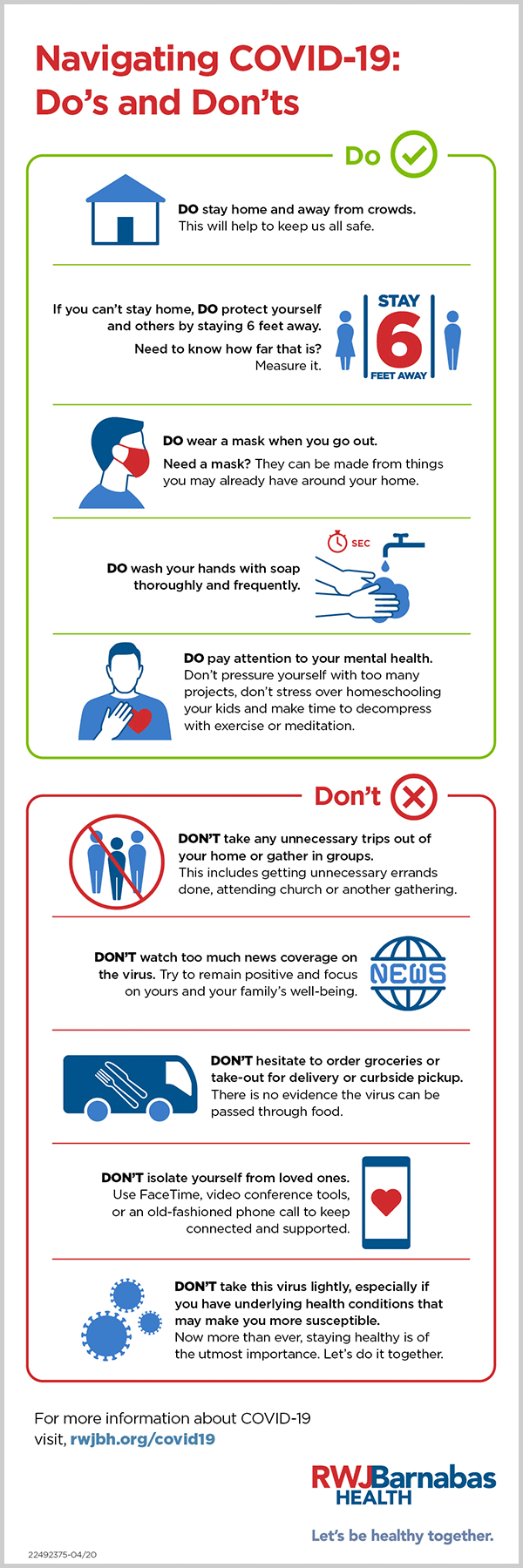 Navigating COVID-19: Do's and Don'ts

Do

DO stay home and away from crowds. This will help to keep us all safe.

If you can't stay home, DO protect yourself and others by staying 6 feet away.

Need to know how far that is? Measure it.

STAY 6 FEET AWAY

DO wear a mask when you go out.

Need a mask? They can be made from things you may already have around your home.

SEC

DO wash your hands with soap thoroughly and frequently.

DO pay attention to your mental health. Don't pressure yourself with too many projects, don't stress over homeschooling your kids and make time to decompress with exercise or meditation.

Don't

DON'T take any unnecessary trips out of your home or gather in groups. This includes getting unnecessary errands done, attending church or another gathering.

DON'T watch too much news coverage on the virus. Try to remain positive and focus on yours and your family's well-being.

NEWS

DON'T hesitate to order groceries or take-out for delivery or curbside pickup. There is no evidence the virus can be passed through food.

DON'T isolate yourself from loved ones. Use FaceTime, video conference tools, or an old-fashioned phone call to keep connected and supported.

DON'T take this virus lightly, especially if you have underlying health conditions that may make you more susceptible. Now more than ever, staying healthy is of the utmost importance. Let's do it together.

For more information about COVID-19 visit, rwjbh.org/covid19

RWJBarnabas HEALTH

Let's be healthy together.

22492375-04/20