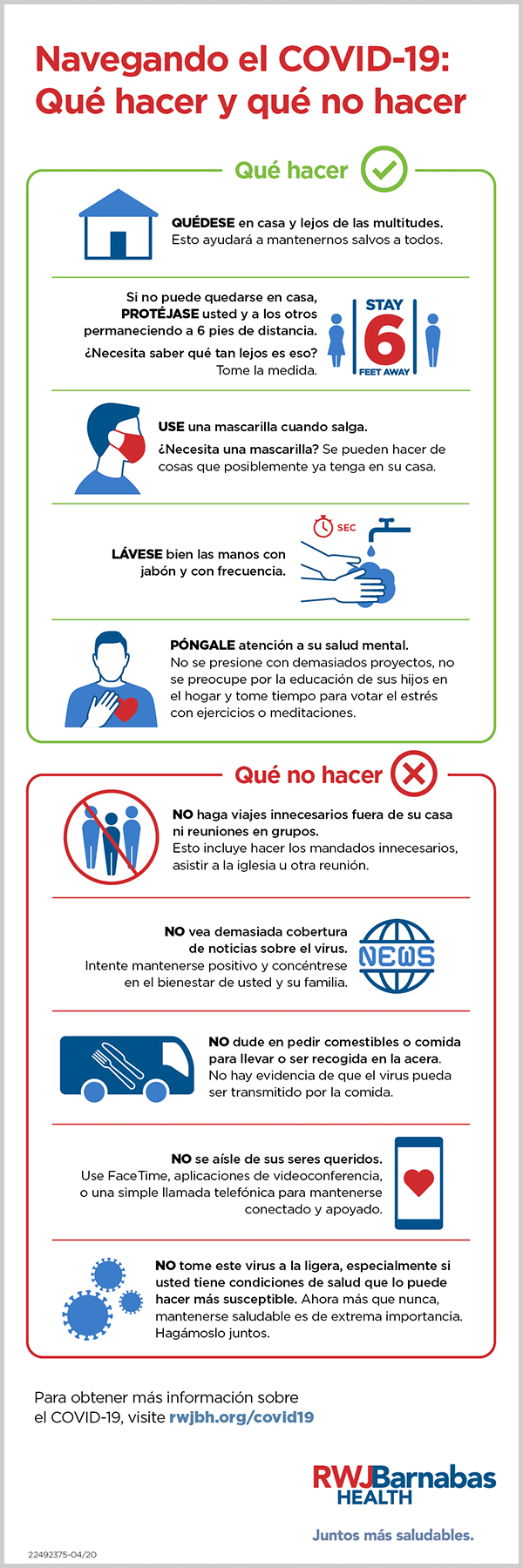 Navegando el COVID-19: Qué hacer y qué no hacer

Qué hacer

QUÉDESE en casa y lejos de las multitudes. Esto ayudará a mantenernos salvos a todos.

Si no puede quedarse en casa, PROTÉJASE usted y a los otros permaneciendo a 6 pies de distancia. ¿Necesita saber qué tan lejos es eso? Tome la medida.

STAY 6 FEET AWAY

USE una mascarilla cuando salga. ¿Necesita una mascarilla? Se pueden hacer de cosas que posiblemente ya tenga en su casa.

SEC

LÁVESE bien las manos con jabón y con frecuencia.

PÓNGALE atención a su salud mental. No se presione con demasiados proyectos, no se preocupe por la educación de sus hijos en el hogar y tome tiempo para votar el estrés con ejercicios o meditaciones.

Qué no hacer

NO haga viajes innecesarios fuera de su casa ni reuniones en grupos. Esto incluye hacer los mandados innecesarios, asistir a la iglesia u otra reunión.

NO vea demasiada cobertura de noticias sobre el virus. Intente mantenerse positivo y concéntrese en el bienestar de usted y su familia.

NEWS

NO dude en pedir comestibles o comida para llevar o ser recogida en la acera. No hay evidencia de que el virus pueda ser transmitido por la comida.

NO se aísle de sus seres queridos. Use FaceTime, aplicaciones de videoconferencia, o una simple llamada telefónica para mantenerse conectado y apoyado.

NO tome este virus a la ligera, especialmente si usted tiene condiciones de salud que lo puede hacer más susceptible. Ahora más que nunca, mantenerse saludable es de extrema importancia. Hagámoslo juntos.

Para obtener más información sobre el COVID-19, visite rwjbh.org/covid19

RWJBarnabas HEALTH

Juntos más saludables.

22492375-04/20