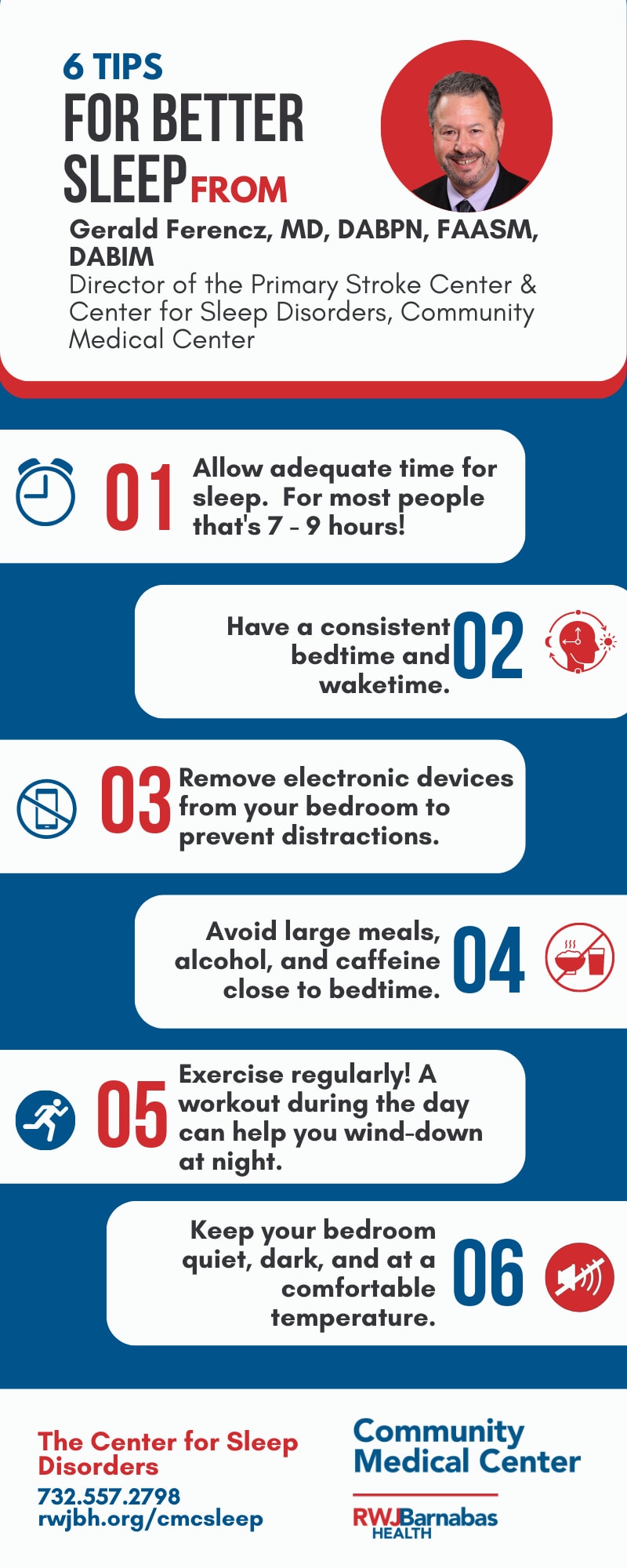 6 TIPS
FOR BETTER SLEEP FROM

Gerald Ferencz, MD, DABPN, FAASM, DABIM
Director of the Primary Stroke Center & Center for Sleep Disorders, Community Medical Center

01 Allow adequate time for sleep. For most people that's 7 - 9 hours!

Have a consistent bedtime and waketime. 02

03 Remove electronic devices from your bedroom to prevent distractions.

Avoid large meals, alcohol, and caffeine close to bedtime. 04

05 Exercise regularly! A workout during the day can help you wind-down at night.

Keep your bedroom quiet, dark, and at a comfortable temperature. 06

The Center for Sleep Disorders
732.557.2798
rwjbh.org/cmcsleep

Community Medical Center

RWJBarnabas HEALTH