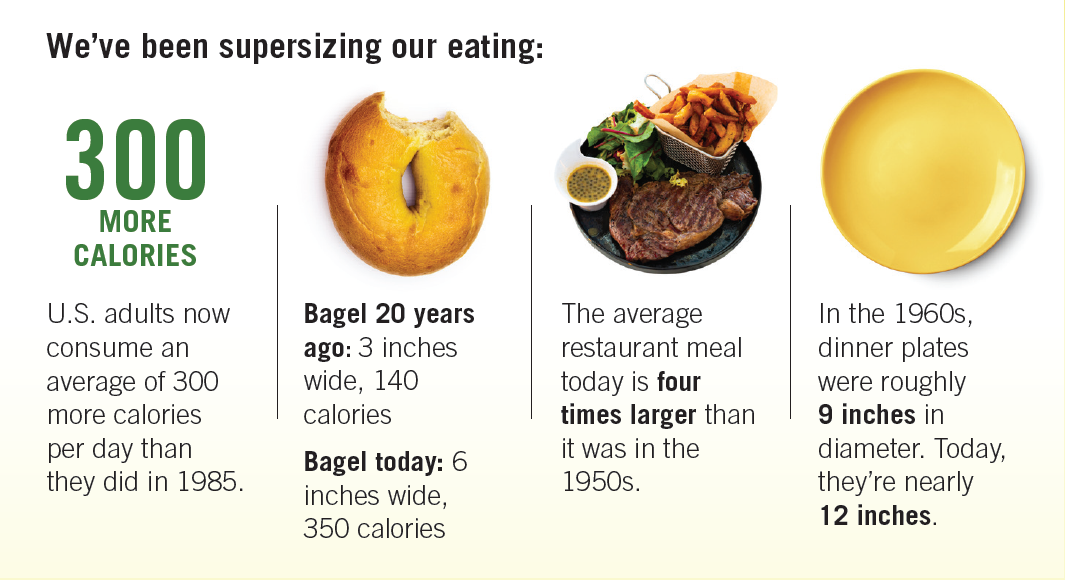 We've been supersizing our eating:

300 MORE CALORIES

U.S. adults now consume an average of 300 more calories per day than they did in 1985.

Bagel 20 years ago: 3 inches wide, 140 calories

Bagel today: 6 inches wide, 350 calories

The average restaurant meal today is four times larger than it was in the 1950s.

In the 1960s, dinner plates were roughly 9 inches in diameter. Today, they're nearly 12 inches.